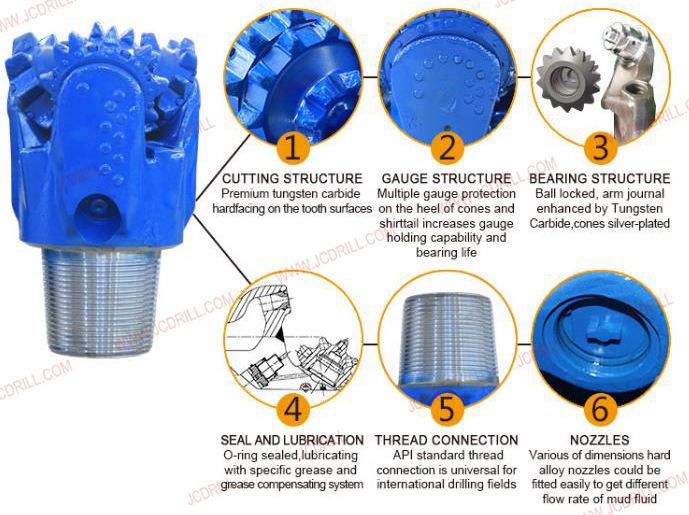 WWW.JCDRILL.COM

1
CUTTING STRUCTURE
Premium tungsten carbide hardfacing on the tooth surfaces

2
GAUGE STRUCTURE
Multiple gauge protection on the heel of cones and shirttail increases gauge holding capability and bearing life

3
BEARING STRUCTURE
Ball locked, arm journal enhanced by Tungsten Carbide,cones silver-plated

4
SEAL AND LUBRICATION
O-ring sealed,lubricating with specific grease and grease compensating system

5
THREAD CONNECTION
API standard thread connection is universal for international drilling fields

6
NOZZLES
Various of dimensions hard alloy nozzles could be fitted easily to get different flow rate of mud fluid